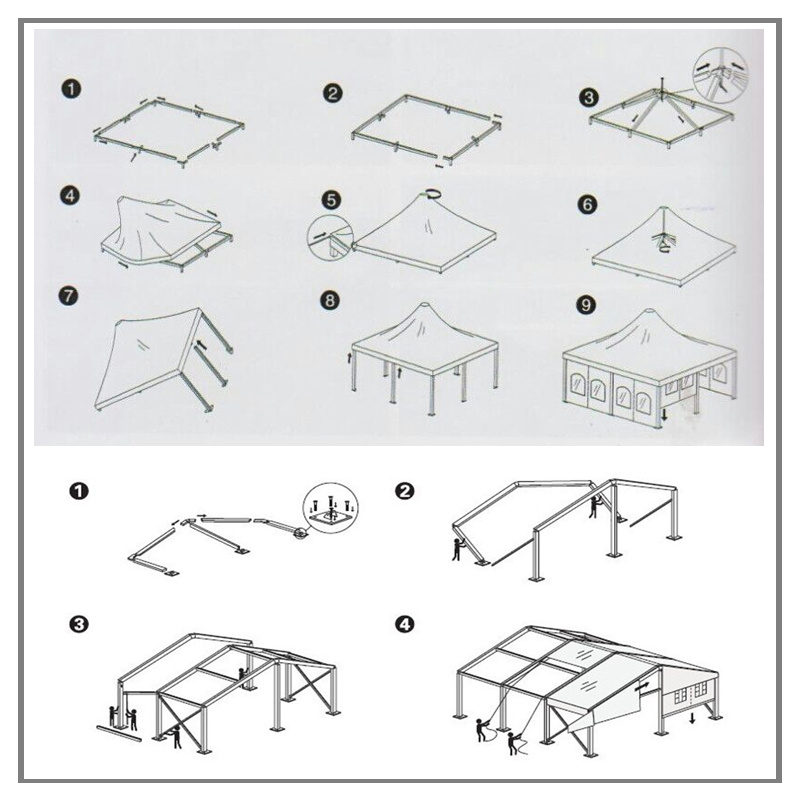 1

2

3

4

5

6

7

8

9

1

2

3

4