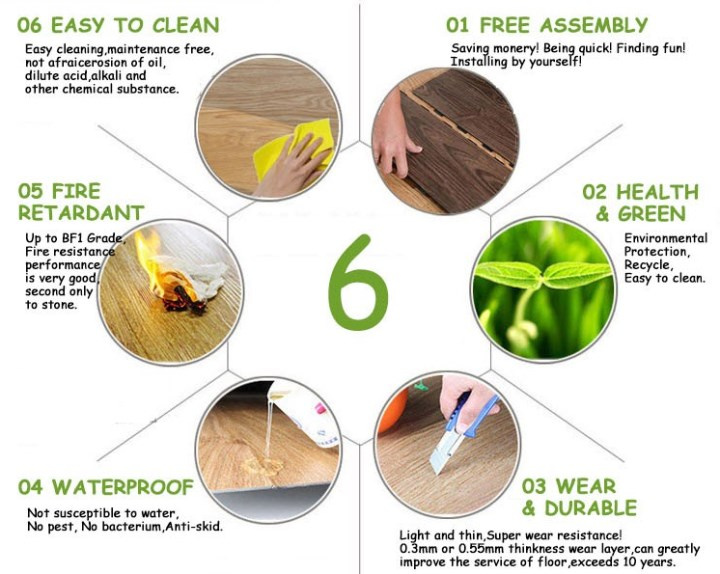 06 EASY TO CLEAN

Easy cleaning,maintenance free, not afraicerosion of oil, dilute acid,alkali and other chemical substance.

01 FREE ASSEMBLY

Saving monery! Being quick! Finding fun! Installing by yourself!

05 FIRE RETARDANT

Up to BF1 Grade, Fire resistance performance is very good, second only to stone.

6

02 HEALTH & GREEN

Environmental Protection, Recycle, Easy to clean.

04 WATERPROOF

Not susceptible to water, No pest, No bacterium,Anti-skid.

03 WEAR & DURABLE

Light and thin,Super wear resistance! 0.3mm or 0.55mm thinkness wear layer,can greatly improve the service of floor,exceeds 10 years.