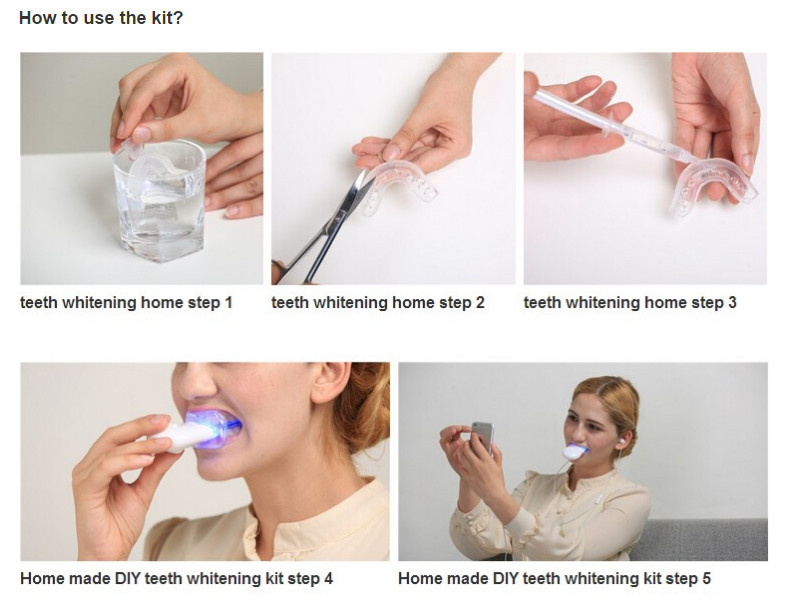 How to use the kit?

teeth whitening home step 1

teeth whitening home step 2

teeth whitening home step 3

Home made DIY teeth whitening kit step 4

Home made DIY teeth whitening kit step 5