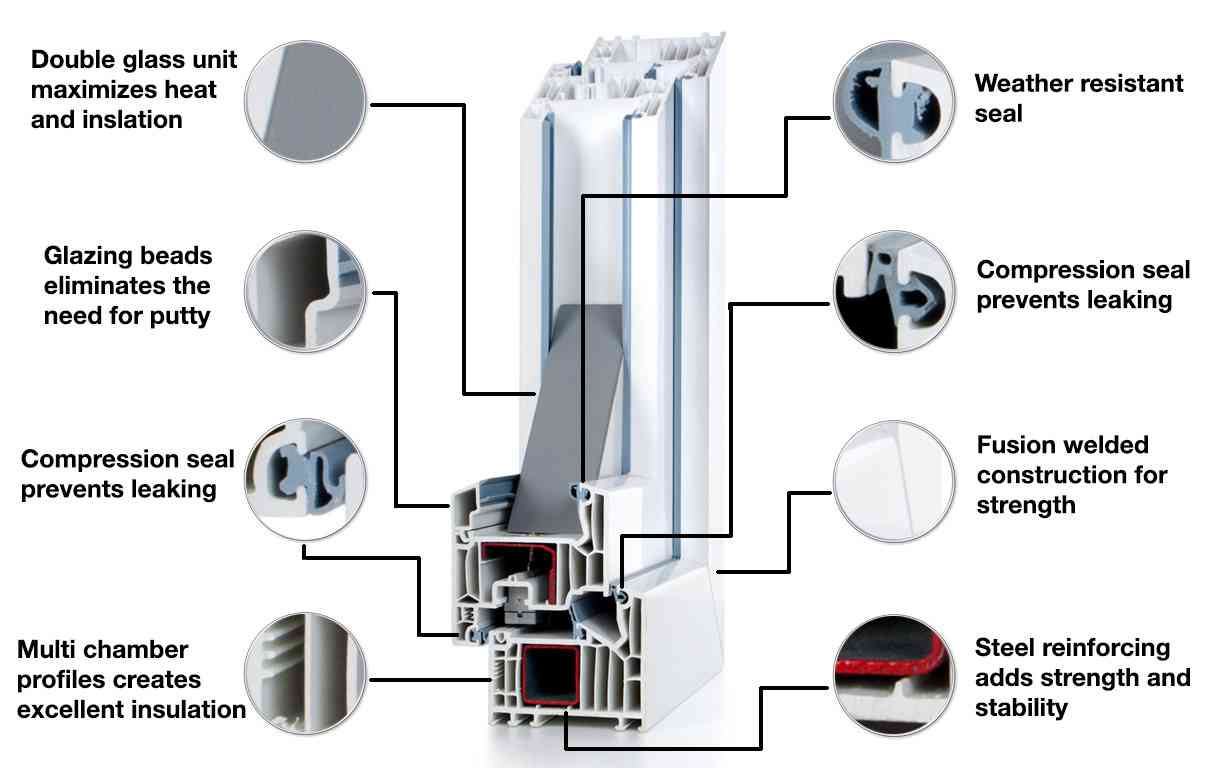 Double glass unit maximizes heat and inslation

Glazing beads eliminates the need for putty

Compression seal prevents leaking

Multi chamber profiles creates excellent insulation

Weather resistant seal

Compression seal prevents leaking

Fusion welded construction for strength

Steel reinforcing adds strength and stability