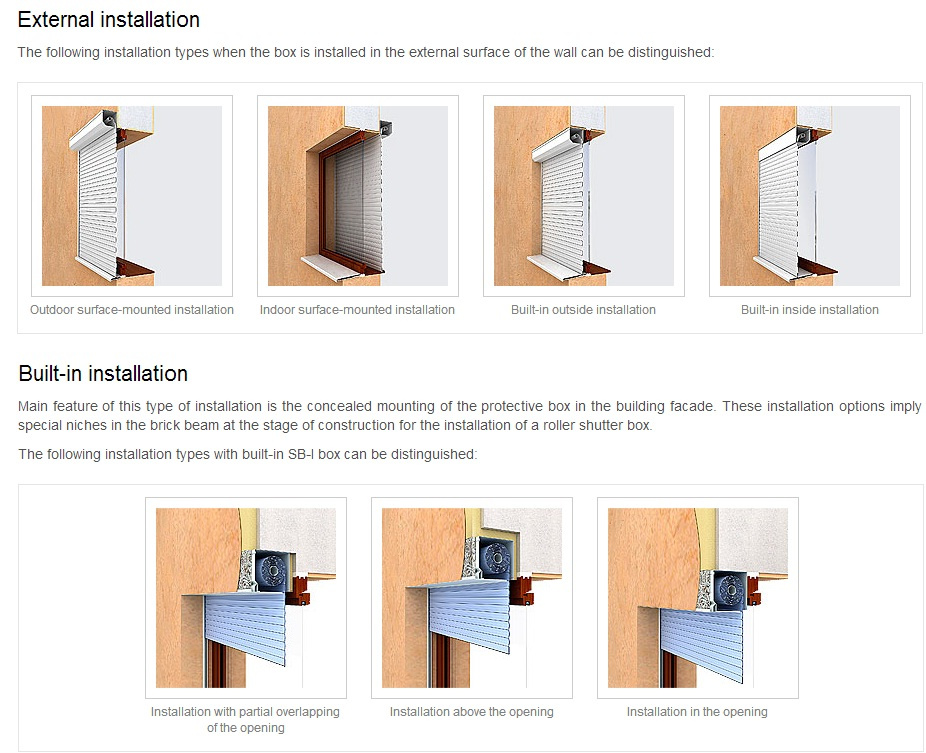 External installation

The following installation types when the box is installed in the external surface of the wall can be distinguished:

Outdoor surface-mounted installation

Indoor surface-mounted installation

Built-in outside installation

Built-in inside installation

Built-in installation

Main feature of this type of installation is the concealed mounting of the protective box in the building facade. These installation options imply special niches in the brick beam at the stage of construction for the installation of a roller shutter box.

The following installation types with built-in SB-I box can be distinguished:

Installation with partial overlapping of the opening

Installation above the opening

Installation in the opening