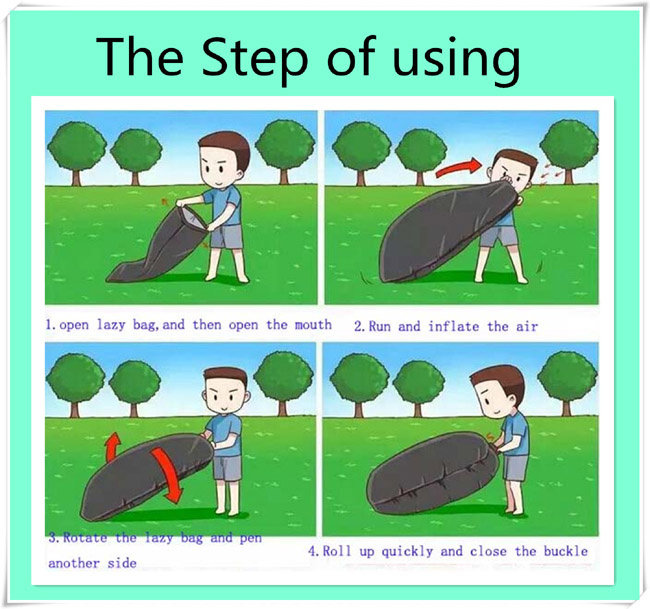 The Step of using

1. open lazy bag, and then open the mouth

2. Run and inflate the air

3. Rotate the lazy bag and pen another side

4. Roll up quickly and close the buckle