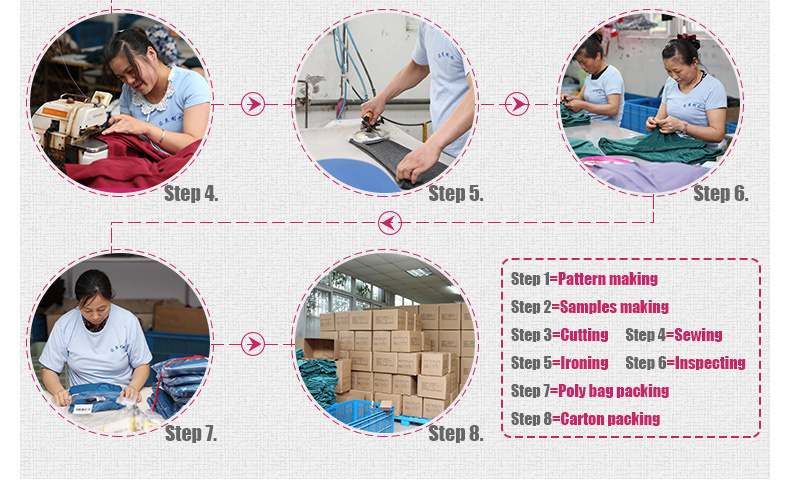 Step 4.

Step 5.

Step 6.

Step 7.

Step 8.

Step 1=Pattern making
Step 2=Samples making
Step 3=Cutting Step 4=Sewing
Step 5=Ironing Step 6=Inspecting
Step 7=Poly bag packing
Step 8=Carton packing