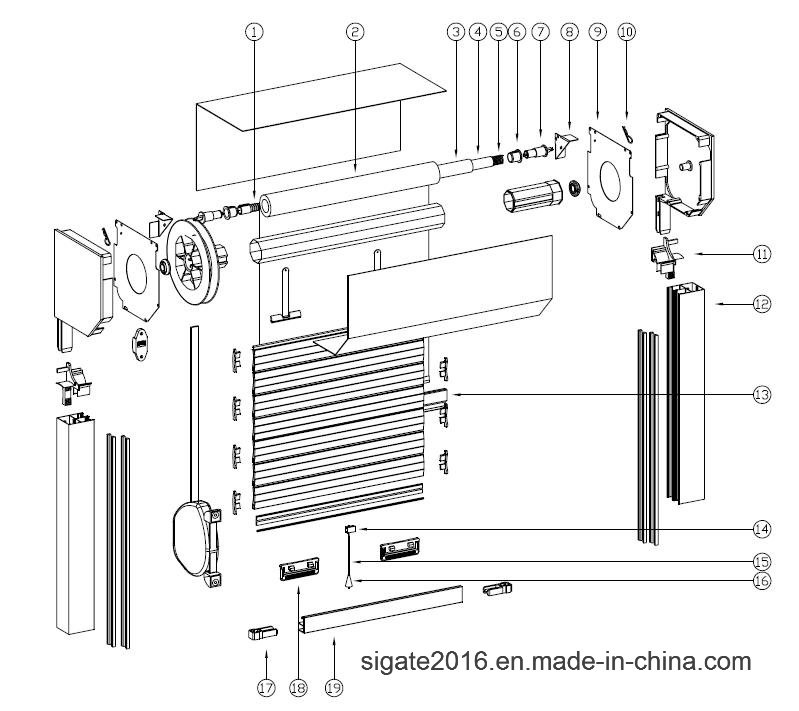 1
2
3
4
5
6
7
8
9
10
11
12
13
14
15
16
17
18
19
sigate2016.en.made-in-china.com