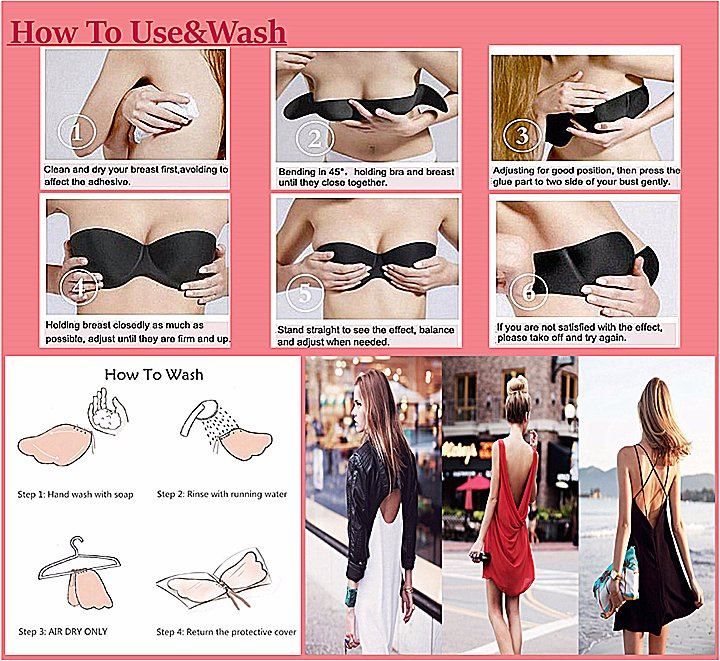 How To Use&Wash

1
Clean and dry your breast first,avoiding to affect the adhesive.

2
Bending in 45°, holding bra and breast until they close together.

3
Adjusting for good position, then press the glue part to two side of your bust gently.

4
Holding breast closedly as much as possible, adjust until they are firm and up.

5
Stand straight to see the effect, balance and adjust when needed.

6
If you are not satisfied with the effect, please take off and try again.

How To Wash

Step 1: Hand wash with soap

Step 2: Rinse with running water

Step 3: AIR DRY ONLY

Step 4: Return the protective cover