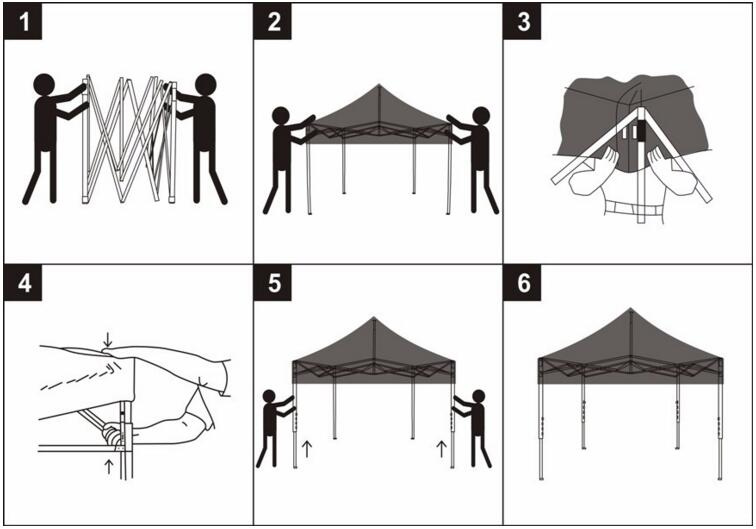 1

2

3

4

5

6