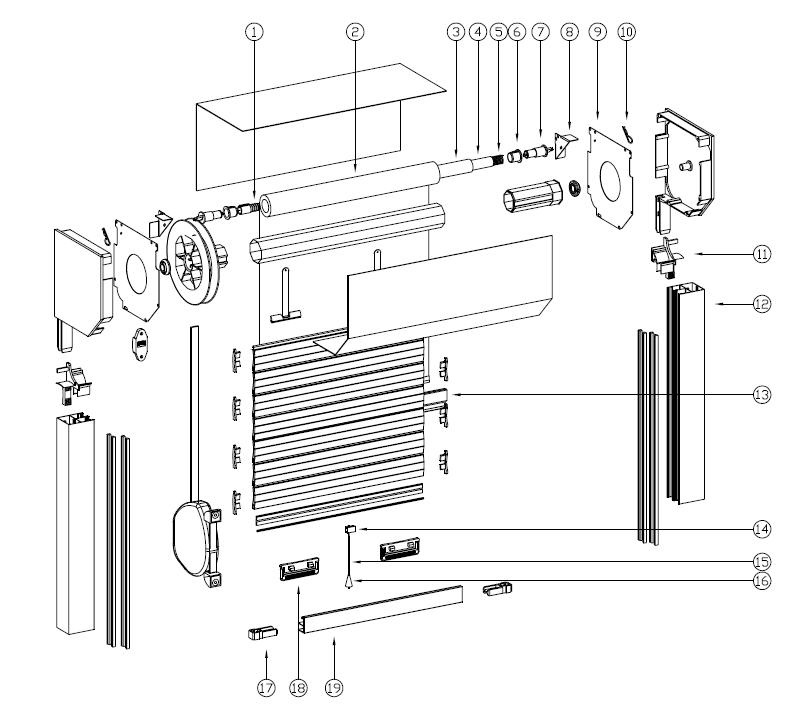 1
2
3
4
5
6
7
8
9
10
11
12
13
14
15
16
17
18
19