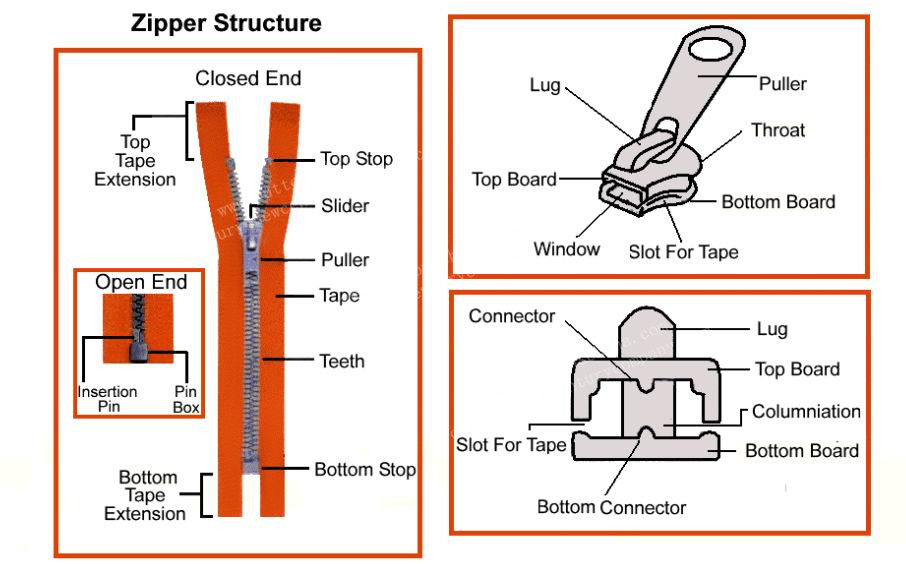 Zipper Structure

Closed End

Top Tape Extension

Top Stop

Slider

Puller

Tape

Teeth

Open End

Insertion Pin

Pin Box

Bottom Stop

Bottom Tape Extension

Lug

Puller

Throat

Top Board

Bottom Board

Window

Slot For Tape

Connector

Lug

Top Board

Columniation

Slot For Tape

Bottom Board

Bottom Connector