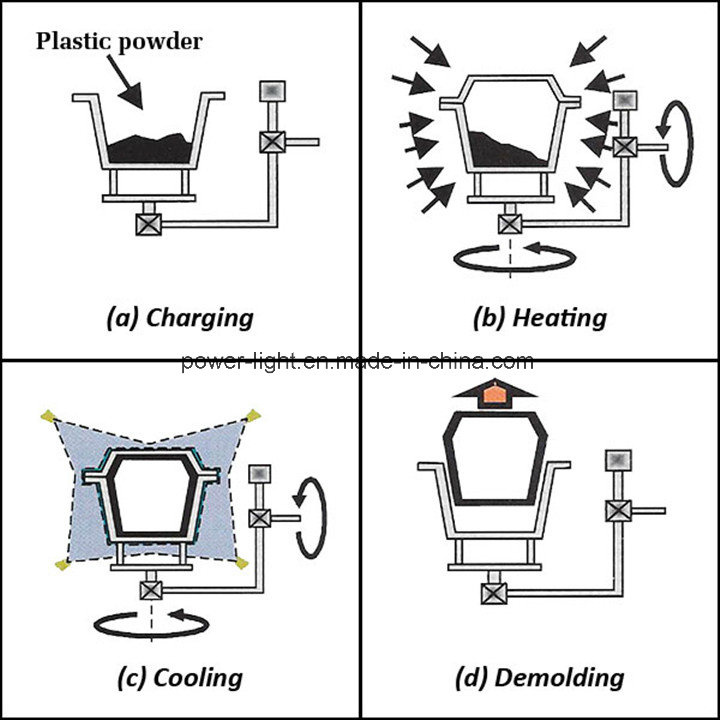 Plastic powder

(a) Charging

(b) Heating

power-light.en.made-in-china.com

(c) Cooling

(d) Demolding