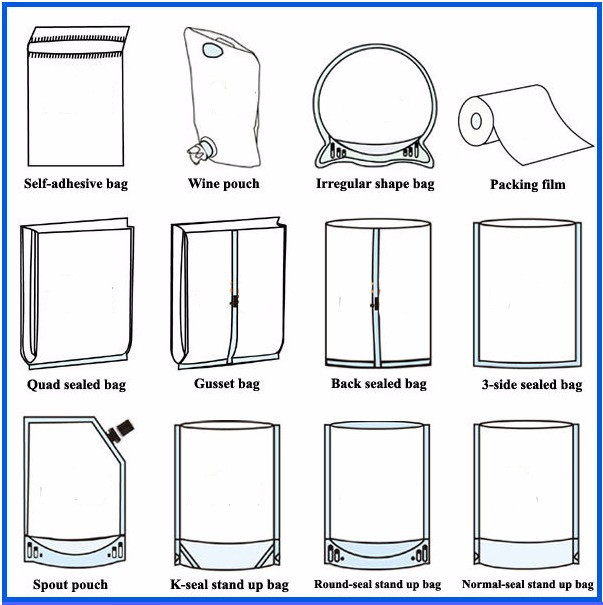 Self-adhesive bag
Wine pouch
Irregular shape bag
Packing film

Quad sealed bag
Gusset bag
Back sealed bag
3-side sealed bag

Spout pouch
K-seal stand up bag
Round-seal stand up bag
Normal-seal stand up bag