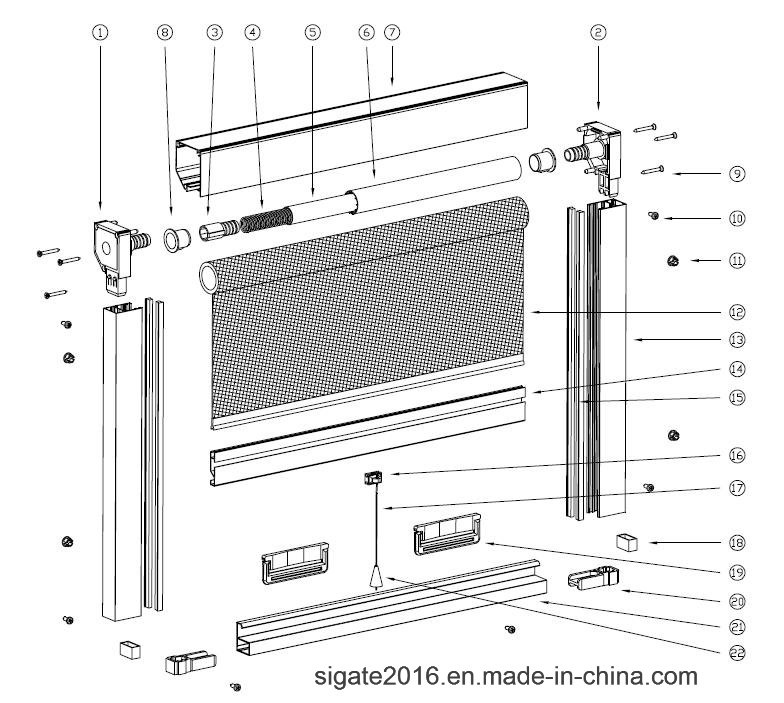 1
8
3
4
5
6
7
2
9
10
11
12
13
14
15
16
17
18
19
20
21
22
sigate2016.en.made-in-china.com