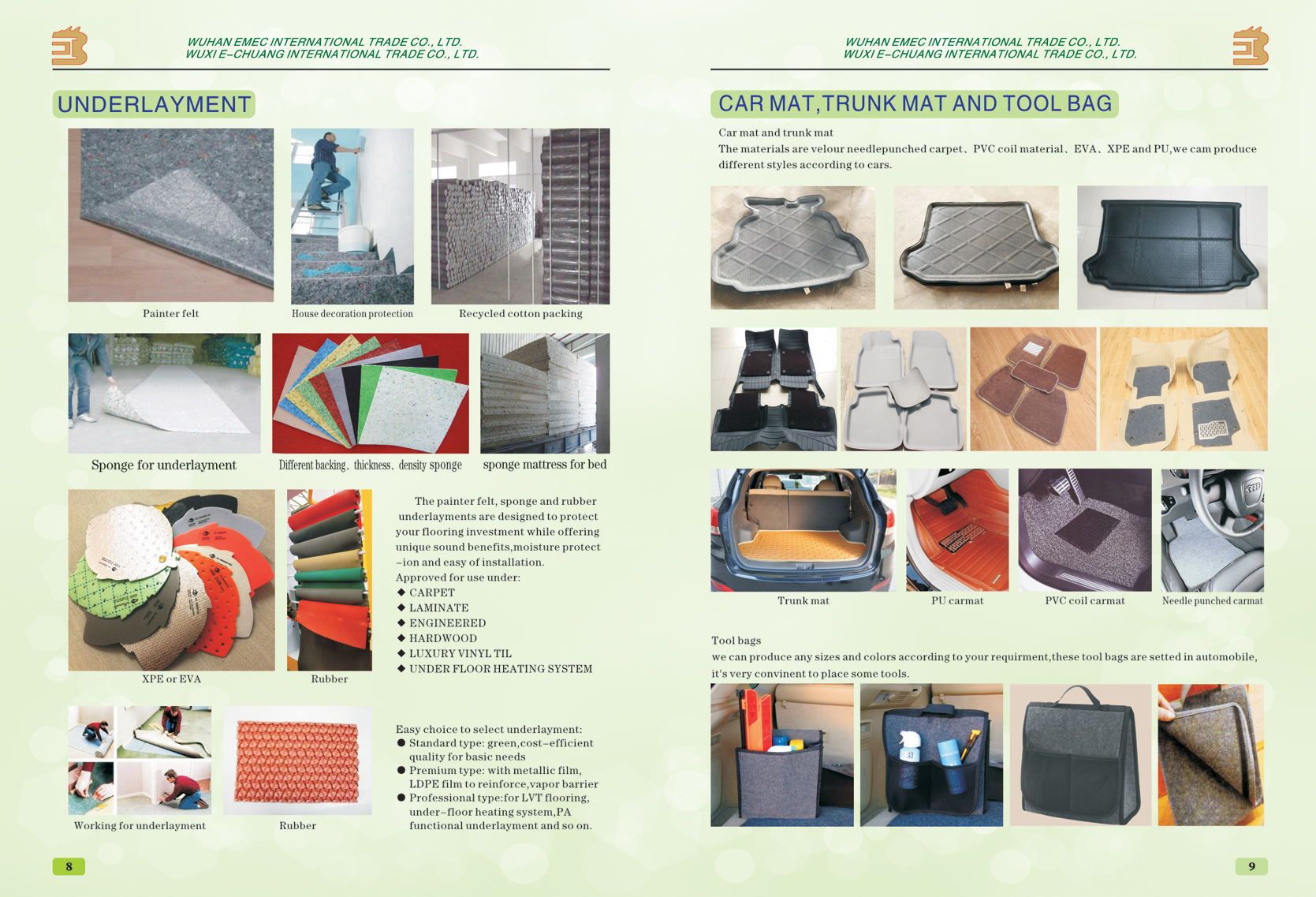 WUHAN EMEC INTERNATIONAL TRADE CO., LTD.
WUXI E-CHUANG INTERNATIONAL TRADE CO., LTD.

UNDERLAYMENT

Painter felt

House decoration protection

Recycled cotton packing

Sponge for underlayment

Different backing、thickness、density sponge

sponge mattress for bed

XPE or EVA

Rubber

The painter felt, sponge and rubber underlayments are designed to protect your flooring investment while offering unique sound benefits,moisture protect-ion and easy of installation.
Approved for use under:
◆ CARPET
◆ LAMINATE
◆ ENGINEERED
◆ HARDWOOD
◆ LUXURY VINYL TIL
◆ UNDER FLOOR HEATING SYSTEM

Working for underlayment

Rubber

Easy choice to select underlayment:
● Standard type: green,cost-efficient quality for basic needs
● Premium type: with metallic film, LDPE film to reinforce,vapor barrier
● Professional type:for LVT flooring, under-floor heating system,PA functional underlayment and so on.

8

WUHAN EMEC INTERNATIONAL TRADE CO., LTD.
WUXI E-CHUANG INTERNATIONAL TRADE CO., LTD.

CAR MAT,TRUNK MAT AND TOOL BAG

Car mat and trunk mat
The materials are velour needlepunched carpet、PVC coil material、EVA、XPE and PU,we cam produce different styles according to cars.

Trunk mat

PU carmat

PVC coil carmat

Needle punched carmat

Tool bags
we can produce any sizes and colors according to your requirment,these tool bags are setted in automobile, it's very convinent to place some tools.

9