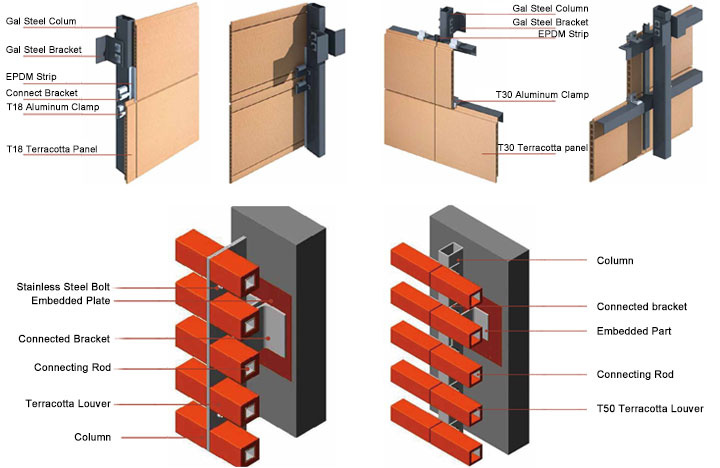 Gal Steel Colum
Gal Steel Bracket
EPDM Strip
Connect Bracket
T18 Aluminum Clamp
T18 Terracotta Panel

Gal Steel Column
Gal Steel Bracket
EPDM Strip
T30 Aluminum Clamp
T30 Terracotta panel

Stainless Steel Bolt
Embedded Plate
Connected Bracket
Connecting Rod
Terracotta Louver
Column

Column
Connected bracket
Embedded Part
Connecting Rod
T50 Terracotta Louver